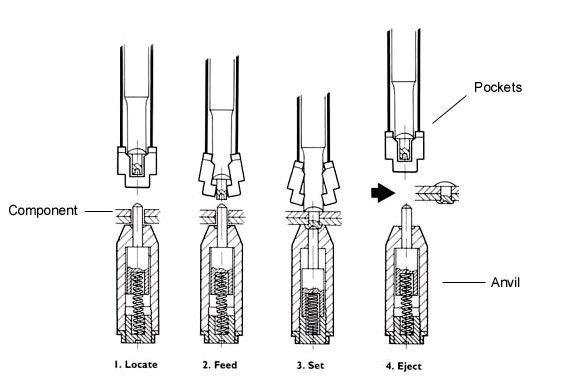 Pockets

Component

Anvil

1. Locate

2. Feed

3. Set

4. Eject